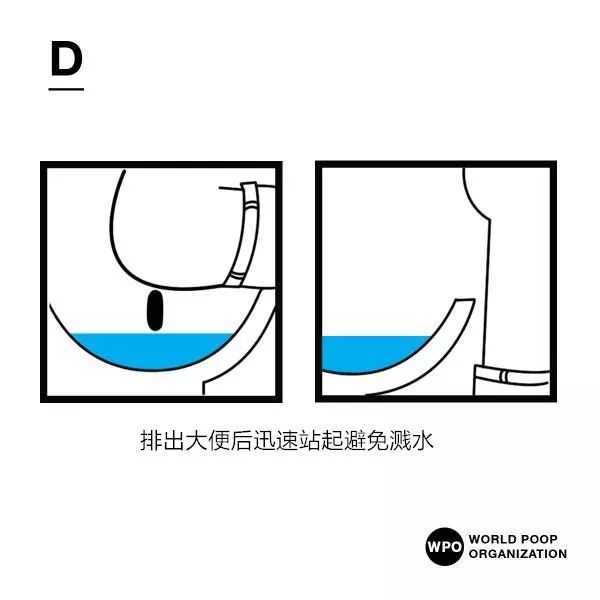 D

排出大便后迅速站起避免溅水

WPO WORLD POOP ORGANIZATION